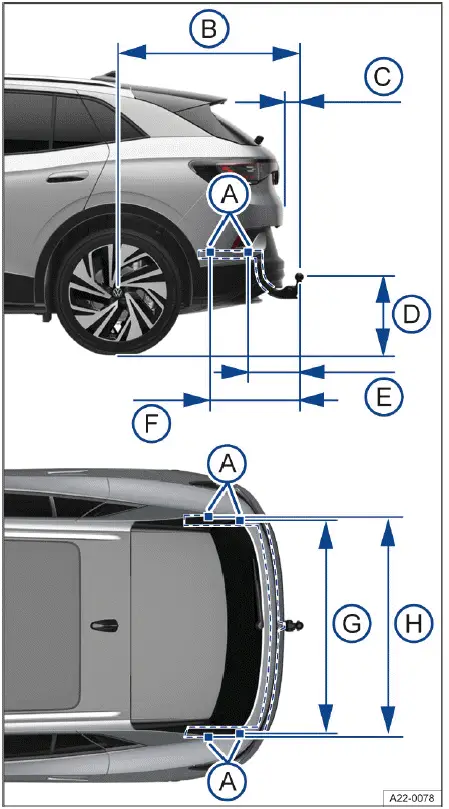 B
C
A
D
E
F
A
G
H
A
A22-0078