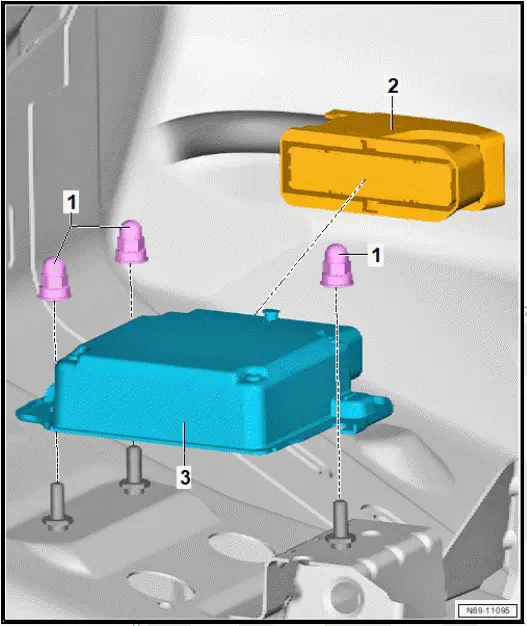 2
1
1
3
N69-11095