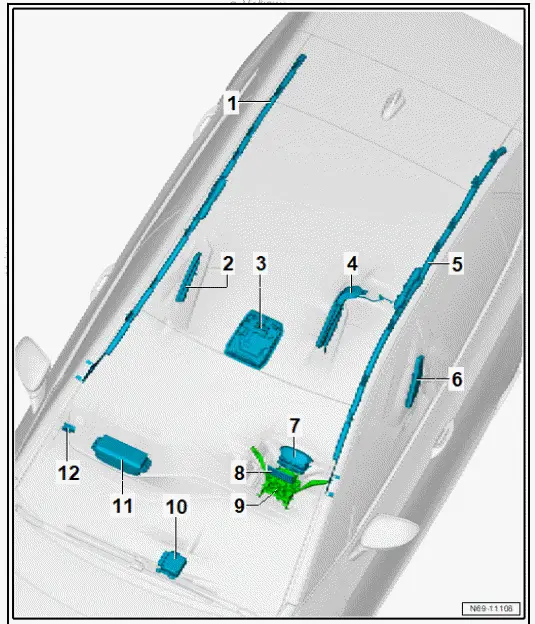 1
2
3
4
5
6
7
8
9
10
11
12
N69-11108