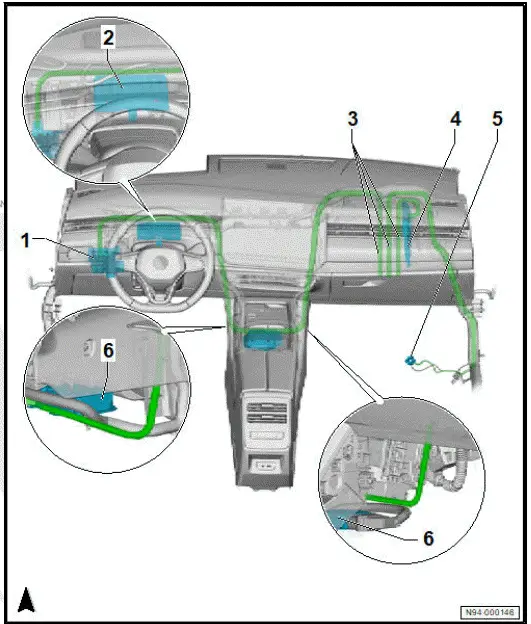 2
3
4
5
1
6
6
N94-000146