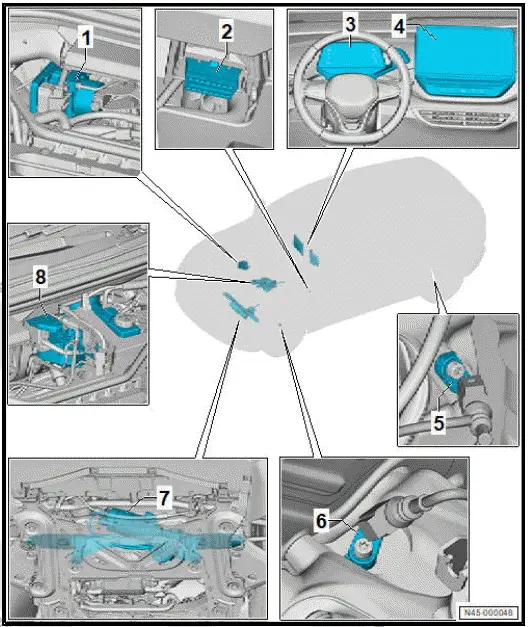 1
2
3
4
8
5
7
6
N45-000048