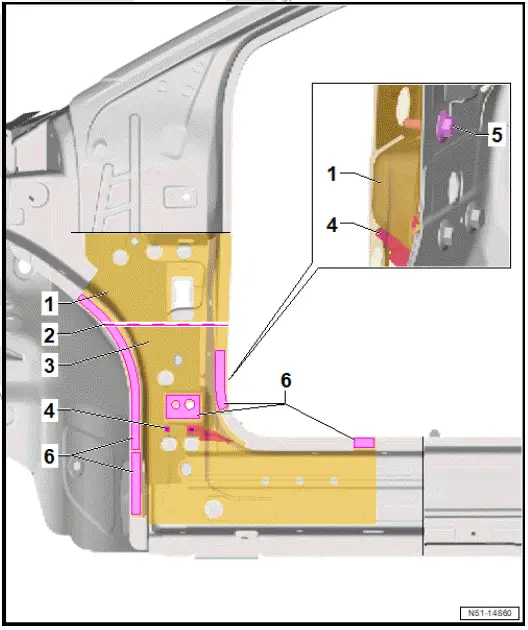 5
1
4
1
2
3
6
4
6
N51-14860