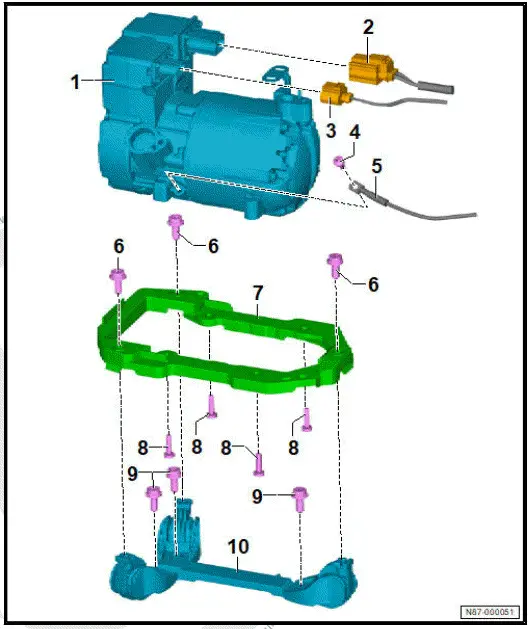 1
2
3
4
5
6
6
6
7
8
8
8
8
9
9
10
N87-000051