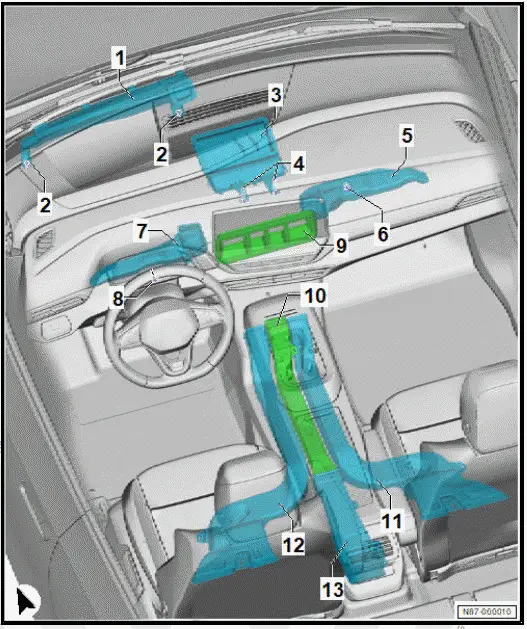 1
2
3
2
4
5
6
7
9
8
10
11
12
13
N87-000010