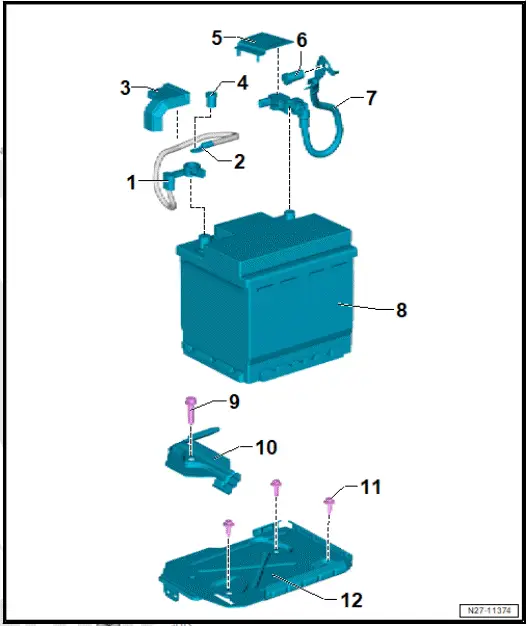 5
6
3
4
7
2
1
8
9
10
11
12
N27-11374