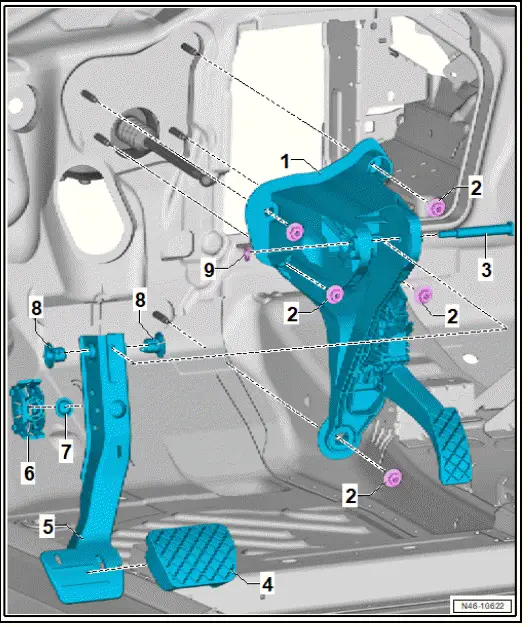 1
2
3
9
2
2
8
8
6
7
2
5
4
N46-10622