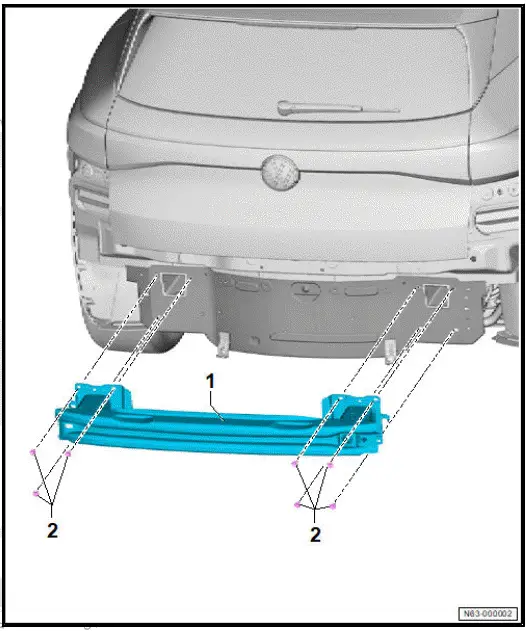 1

2

2

N63-000002