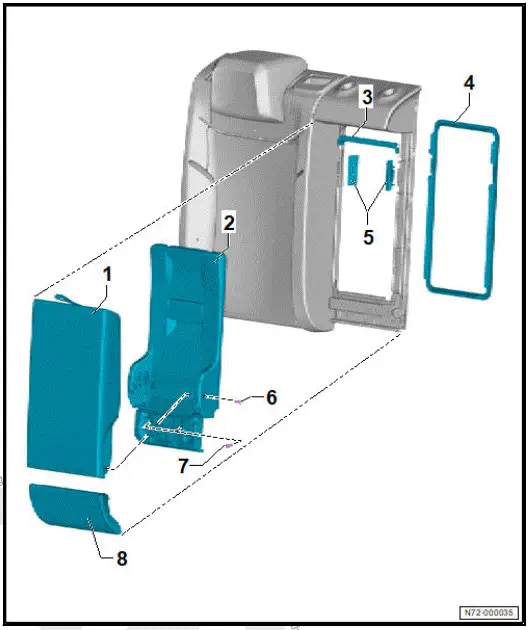 3
4
5
2
1
6
7
8
N72-000035