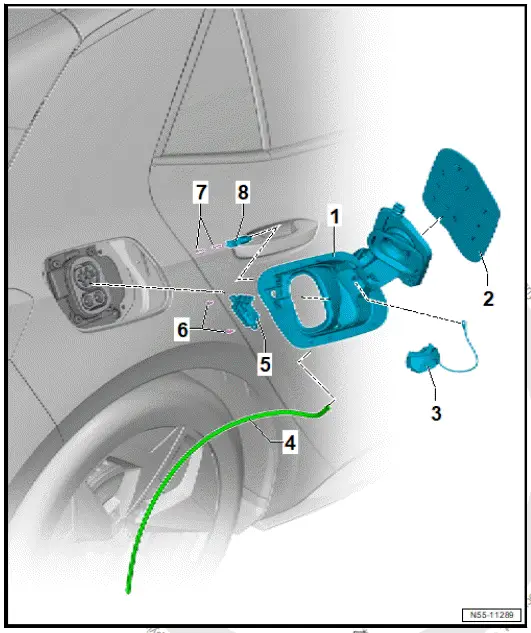 7
8
1
2
6
5
3
4
N55-11289