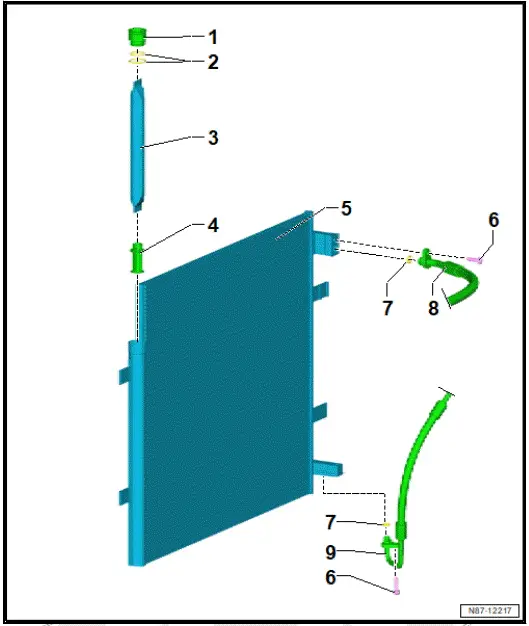 1
2
3
4
5
6
7
8
7
9
6
N87-12217