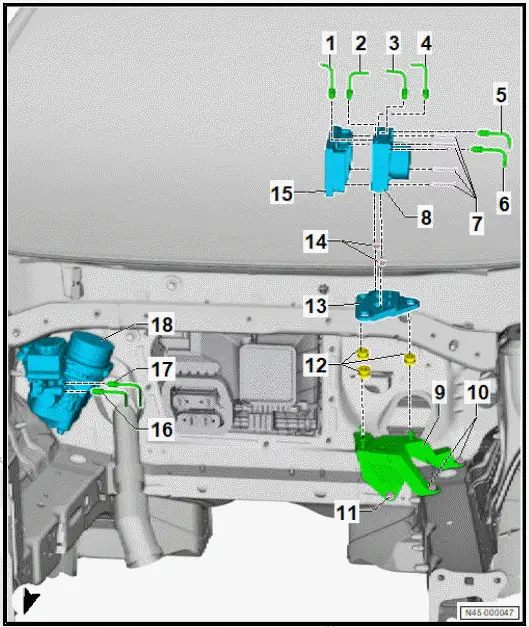 1
2
3
4
5
6
7
8
15
14
13
18
17
16
12
9
10
11
N45-000047