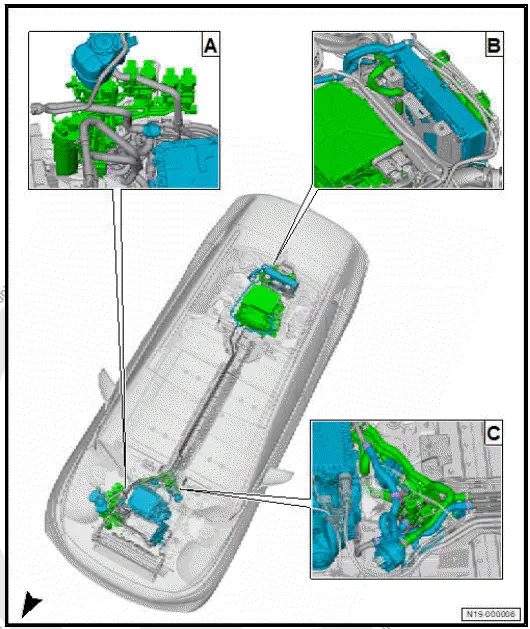 A
B
C
N19-000006