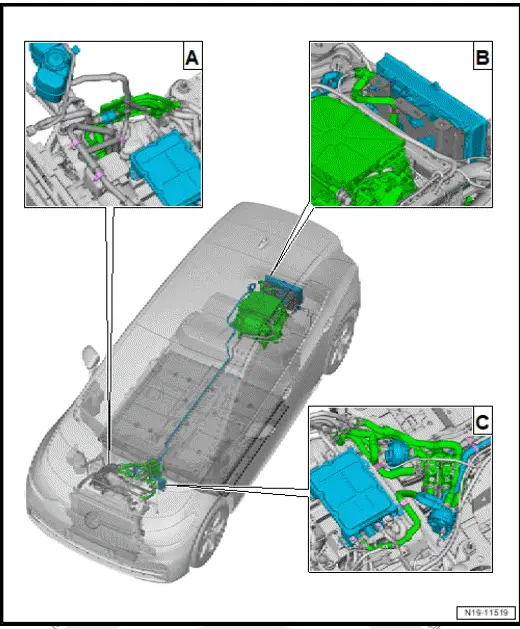 A

B

C

N19-11519