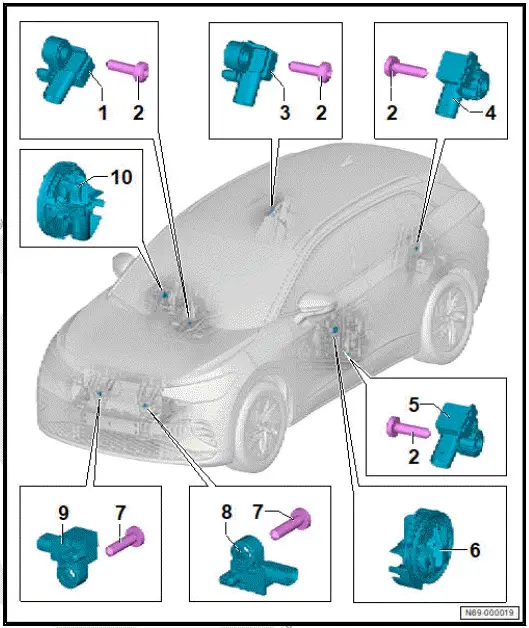 1 2

3 2

2 4

10

5

2

9 7

8 7

6

N69-000019