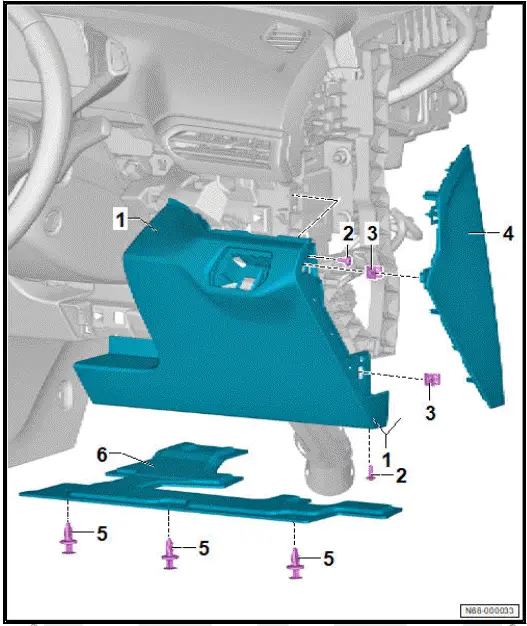 1
2
3
4
3
1
2
6
5
5
5
N68-000033