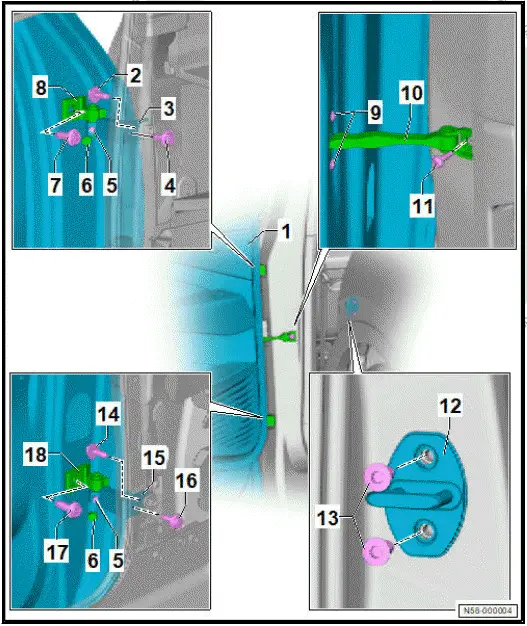 8
2
3
7
6
5
4
9
10
11
1
14
18
15
16
17
6
5
12
13
N58-000004