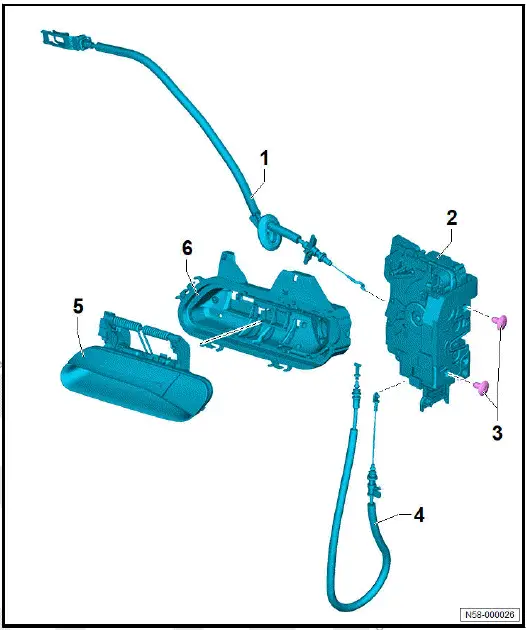 1
2
6
5
3
4
N58-000026