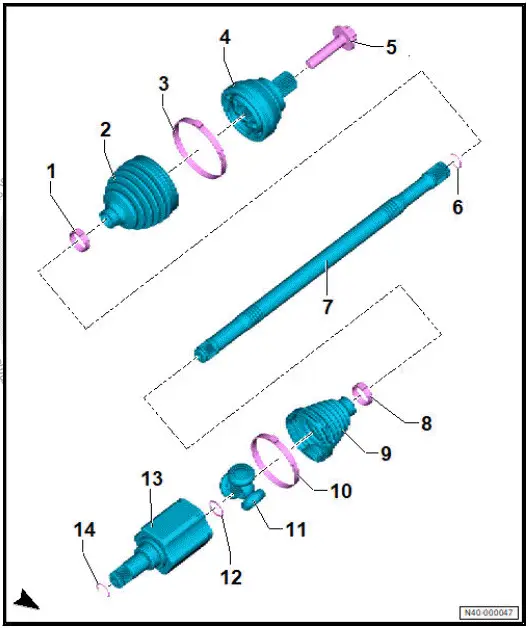 4
5
3
2
1
6
7
8
9
10
13
11
14
12
N40-000047