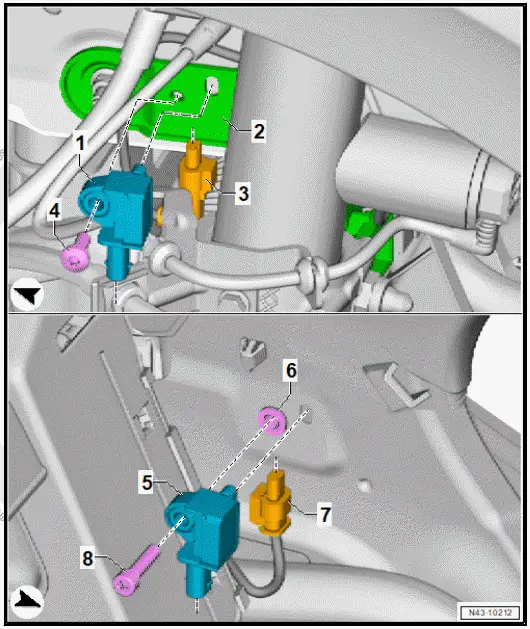 1
2
3
4
6
5
7
8
N43-10212