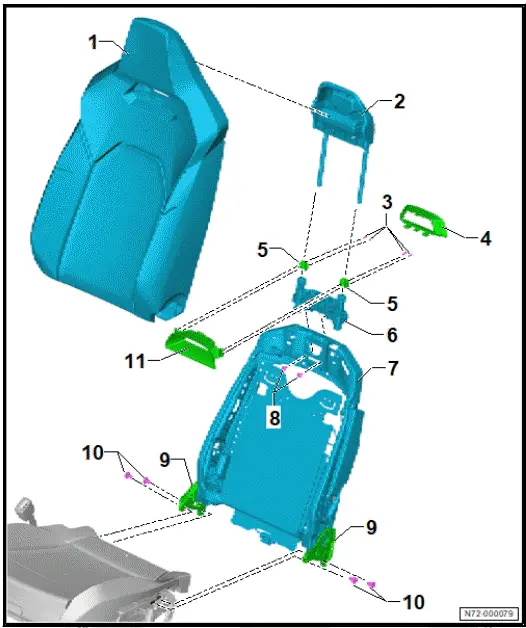 1
2
3
4
5
5
6
11
7
8
10
9
9
10
N72-000079