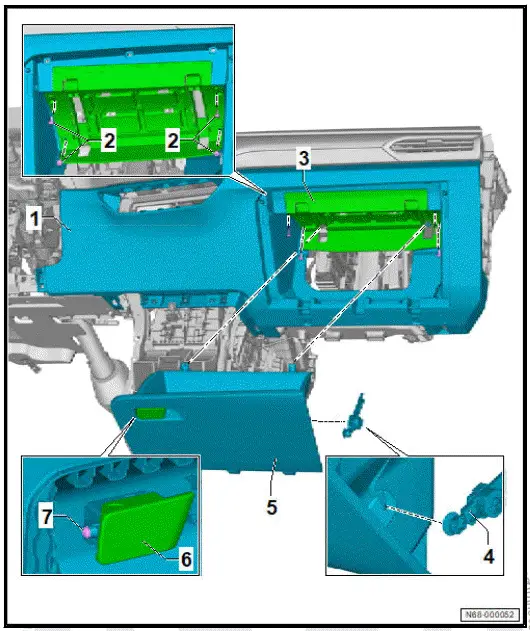 2
2
3
1
5
7
6
4
N68-000052