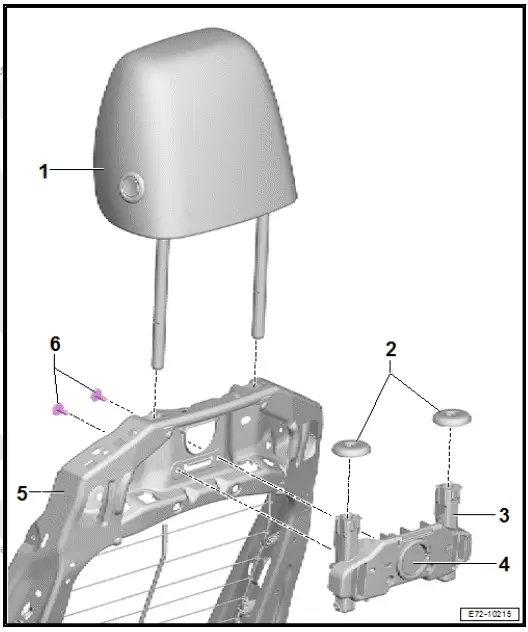 1
6
2
5
3
4
E72-10215