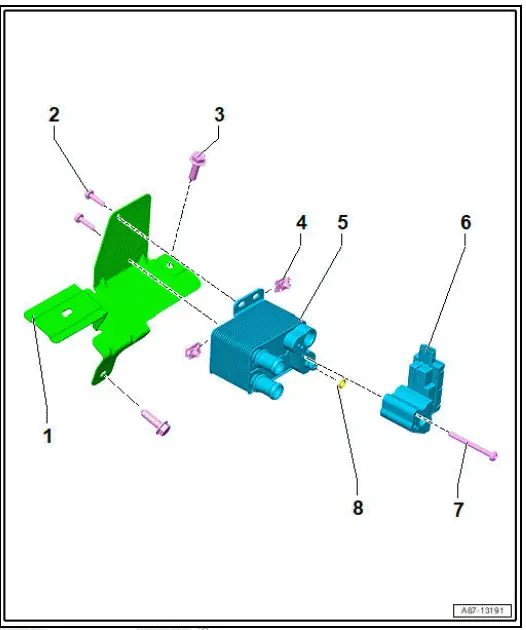 2
3
4
5
6
1
8
7
A87-13191