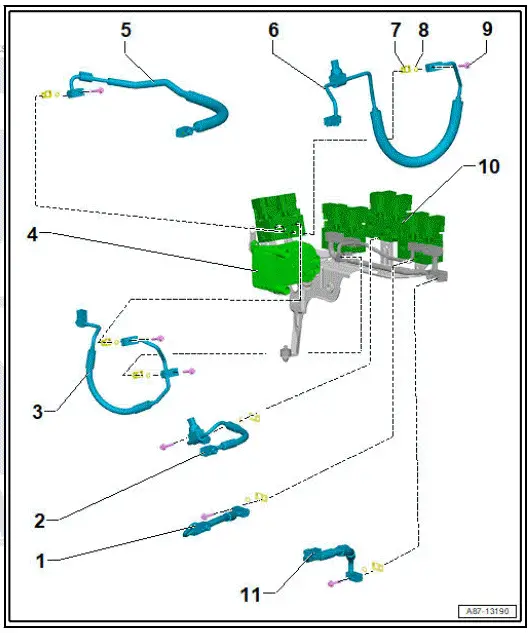 5
6
7
8
9
10
4
3
2
1
11
A87-13190