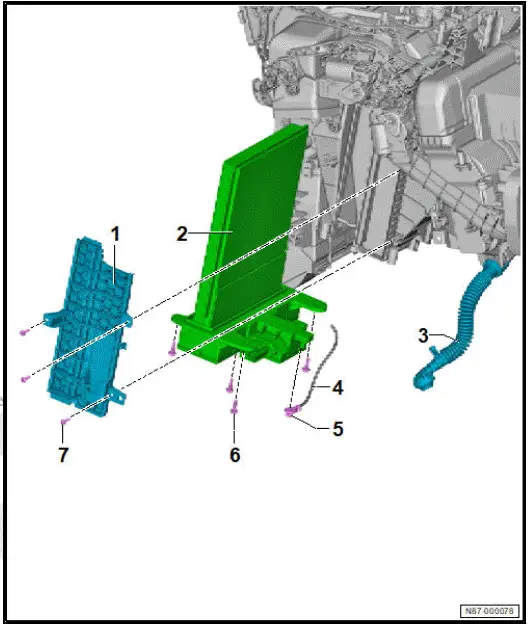 1
2
3
4
5
6
7
N87-000078