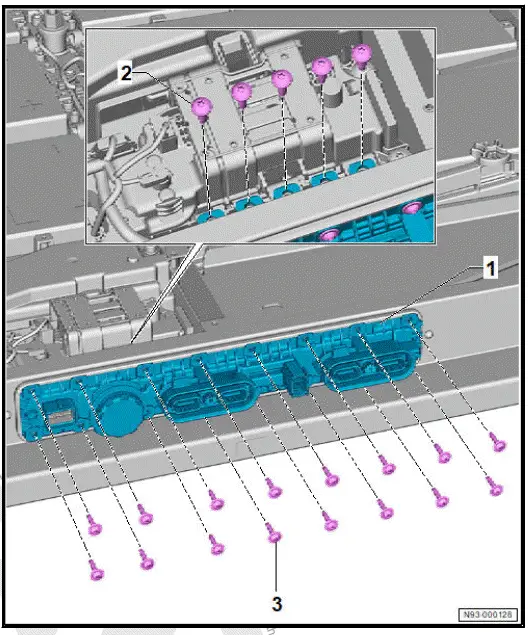 2
1
3
N93-000128