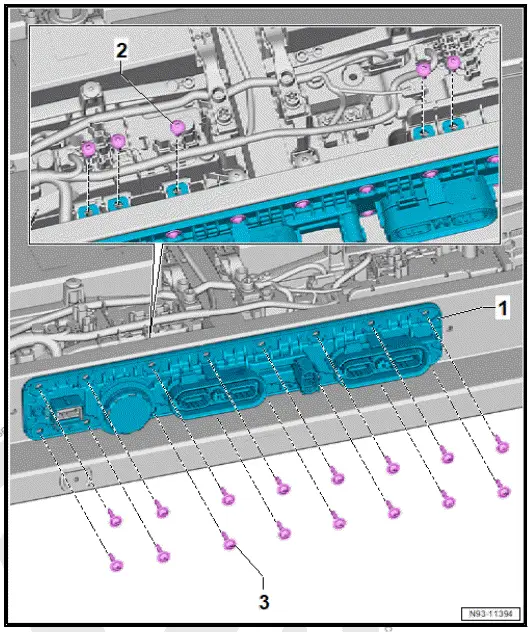 2
1
3
N93-11394