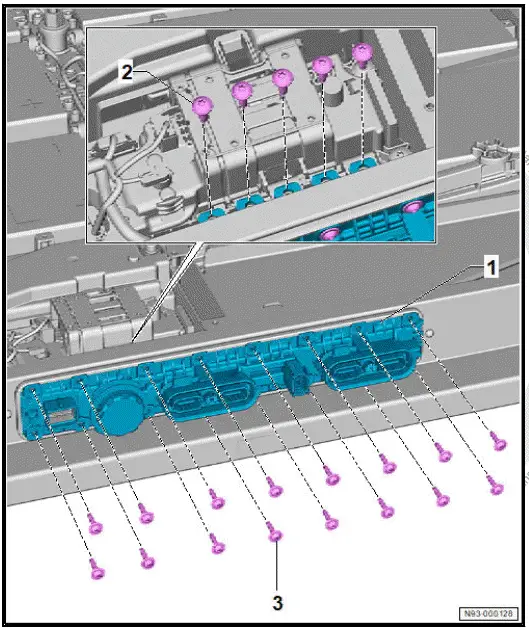 2

1

3

N93-000128