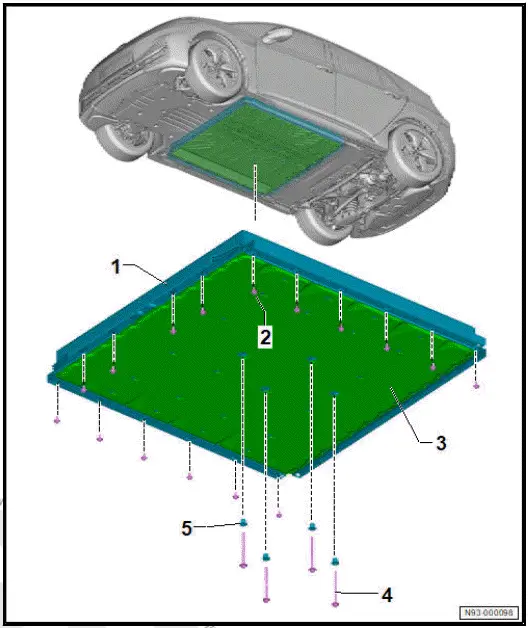 1
2
3
5
4
N93-000098