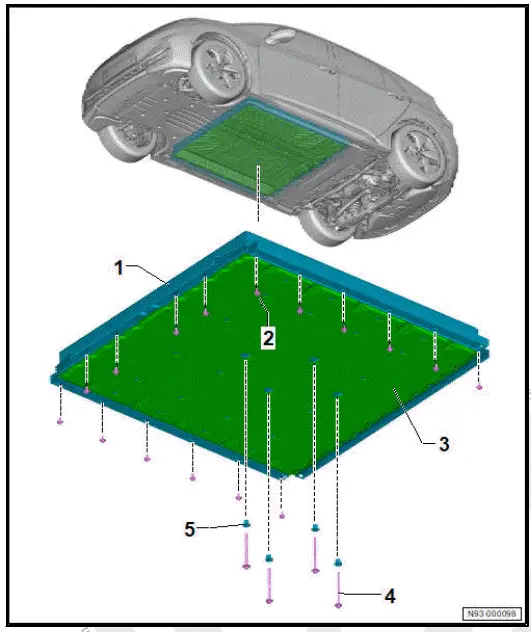 1
2
3
5
4
N93-000098