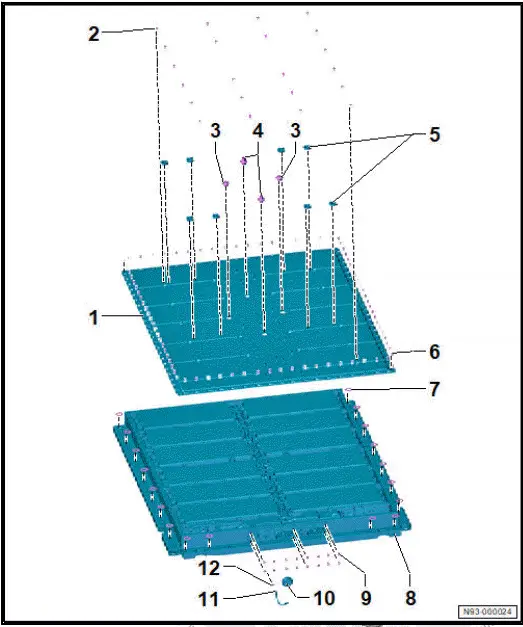 2
3
4
3
5
1
6
7
12
11
10
9
8
N93-000024