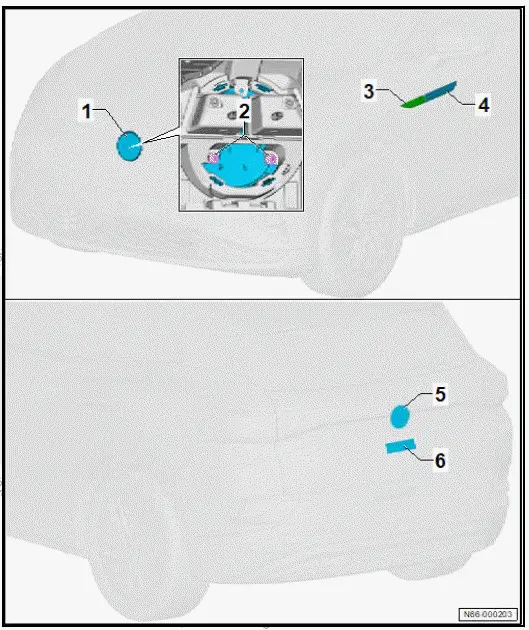 1
2
3
4
5
6
N66-000203