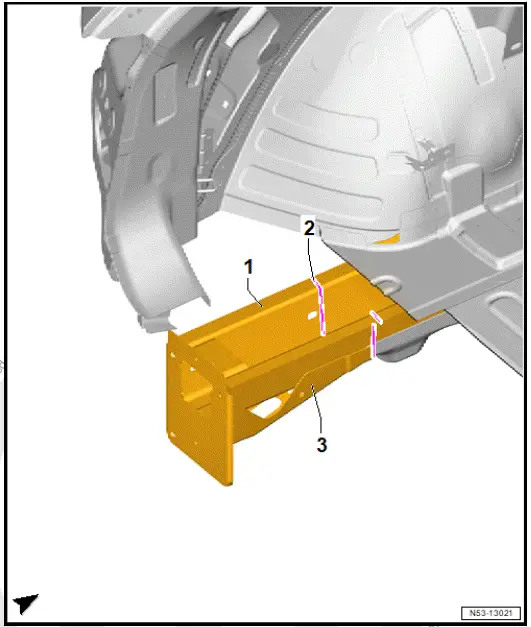 2
1
3
N53-13021