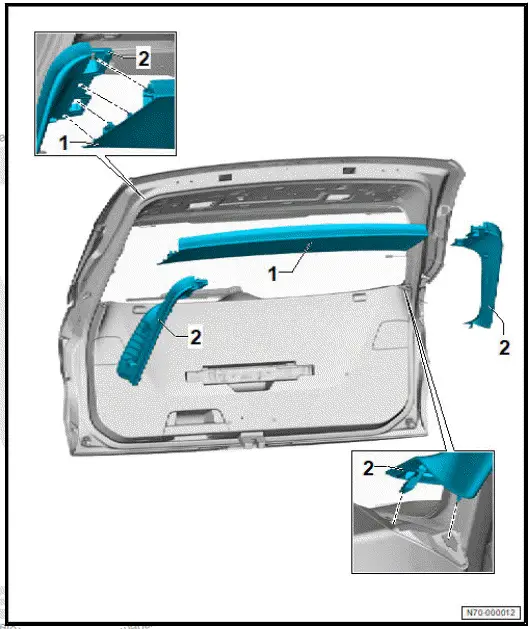 2
1
1
2
2
2
N70-000012