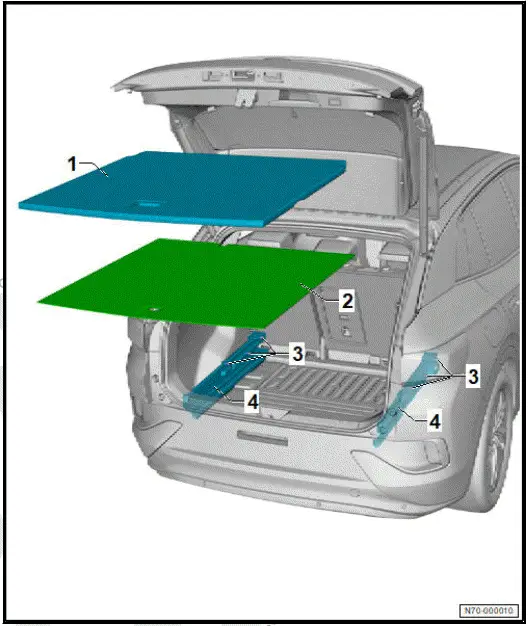 1
2
3
3
4
4
N70-000010