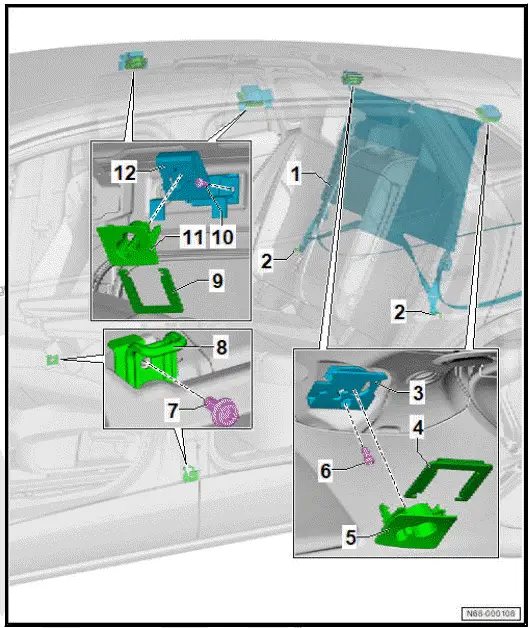 12
11
10
9
1
2
2
8
7
3
4
6
5
N68-000108