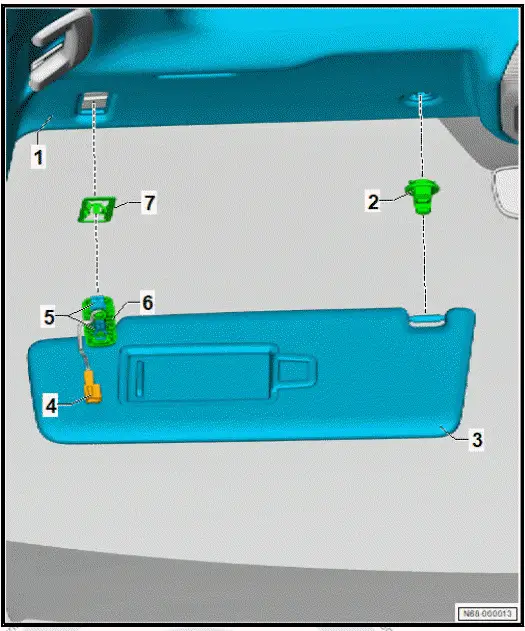 1
7
2
5
6
4
3
N68-000013