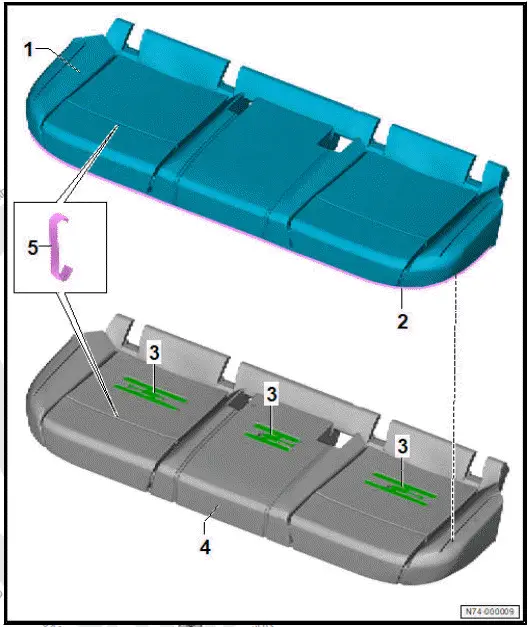 1
5
2
3
3
3
4
N74-000009