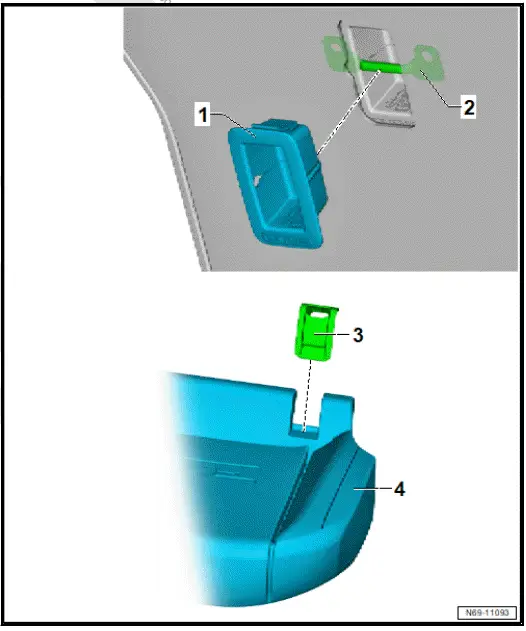 1
2
3
4
N69-11093