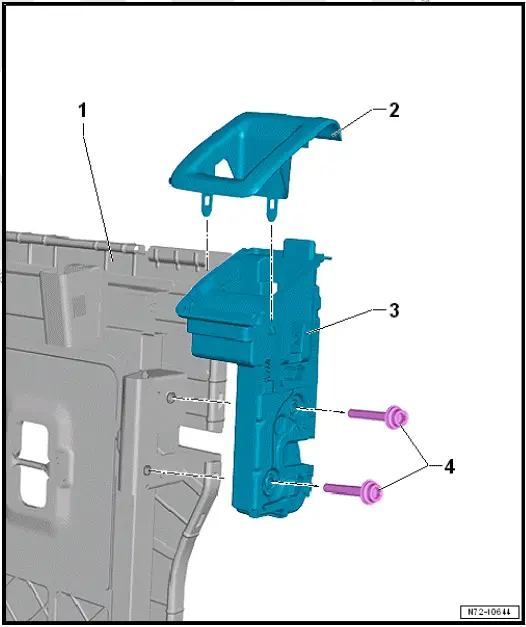 1
2
3
4
N72-10644