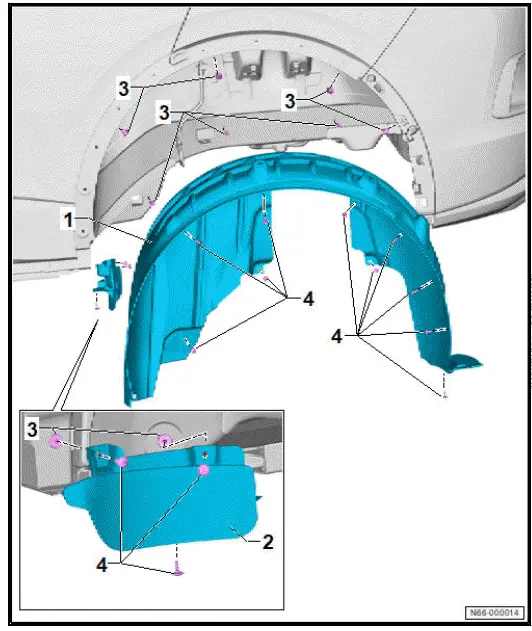 3
3
3
1
4
4
3
2
4
N66-000014