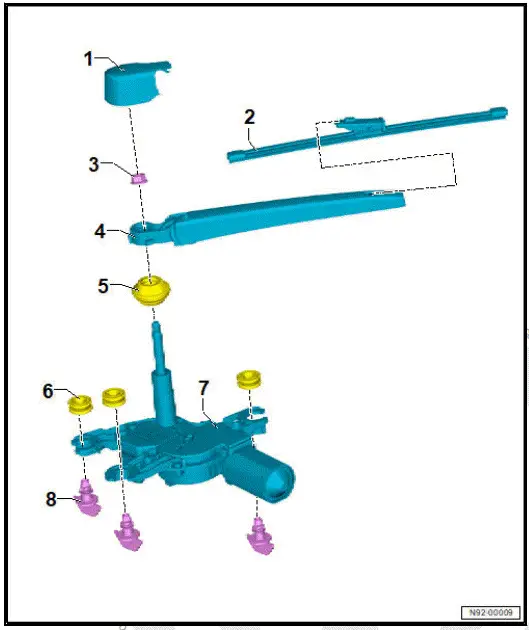 1
2
3
4
5
6
7
8
N92-00009