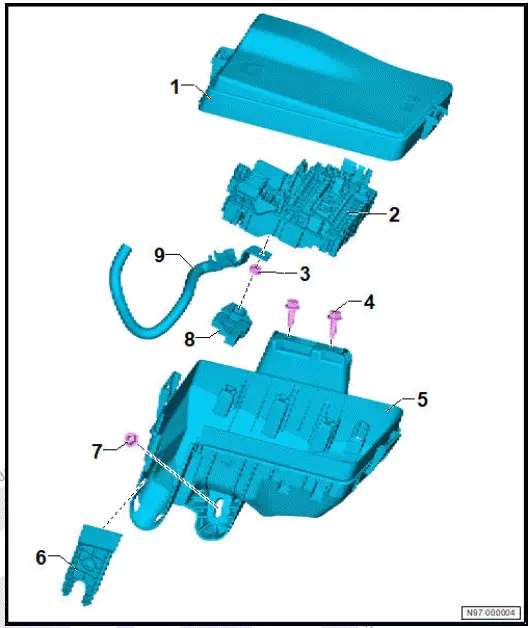 1
2
9
3
4
8
5
7
6
N97-000004