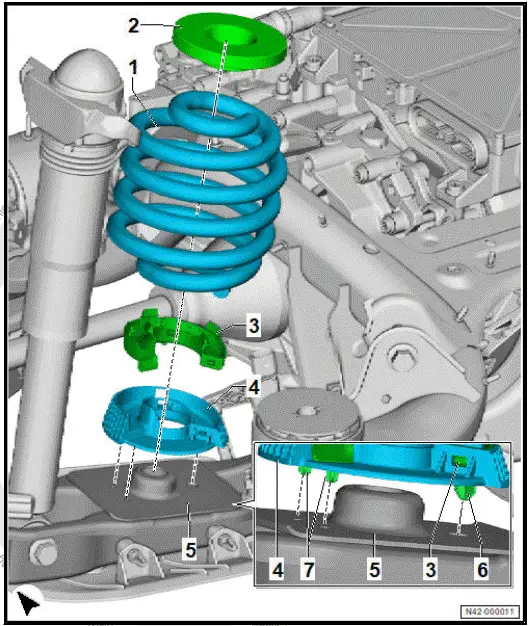 2
1
3
4
5
4
7
5
3
6
N42-000011