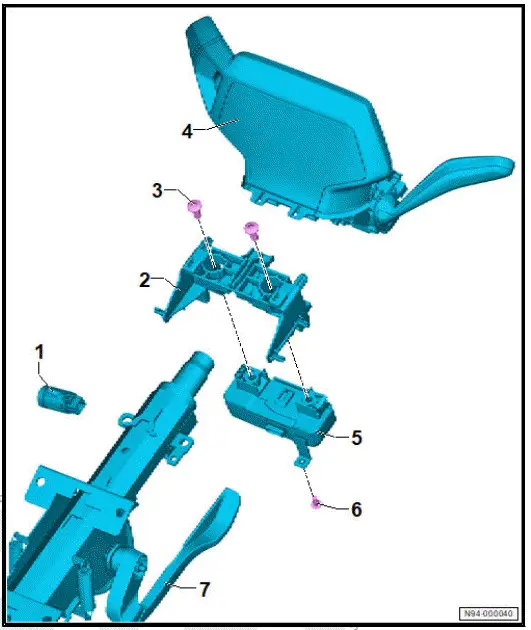 4
3
2
1
5
6
7
N94-000040