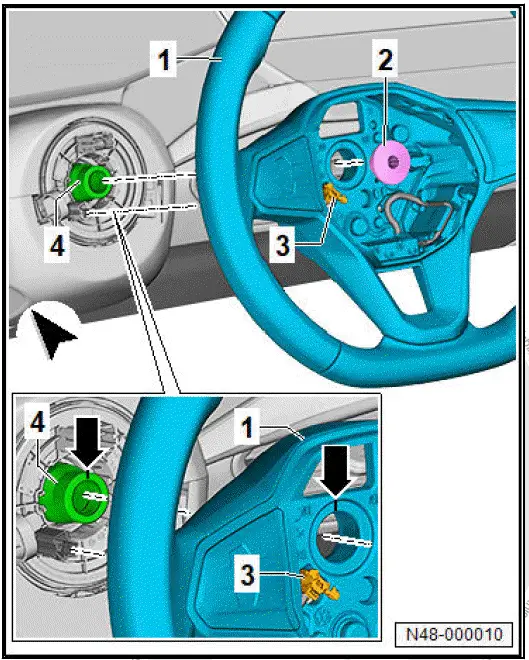 1
2
4
3
4
1
3
N48-000010